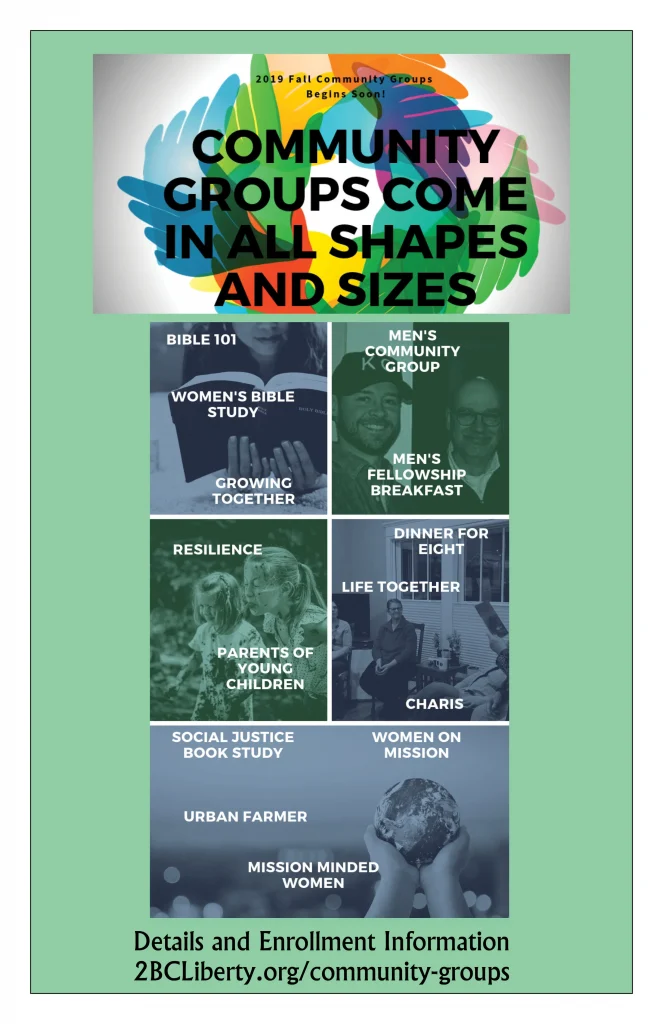 2019 Fall Community Groups Begins Soon!

COMMUNITY GROUPS COME IN ALL SHAPES AND SIZES

BIBLE 101

WOMEN'S BIBLE STUDY

GROWING TOGETHER

MEN'S COMMUNITY GROUP

MEN'S FELLOWSHIP BREAKFAST

RESILIENCE

PARENTS OF YOUNG CHILDREN

DINNER FOR EIGHT

LIFE TOGETHER

CHARIS

SOCIAL JUSTICE BOOK STUDY

WOMEN ON MISSION

URBAN FARMER

MISSION MINDED WOMEN

Details and Enrollment Information
2BCLiberty.org/community-groups